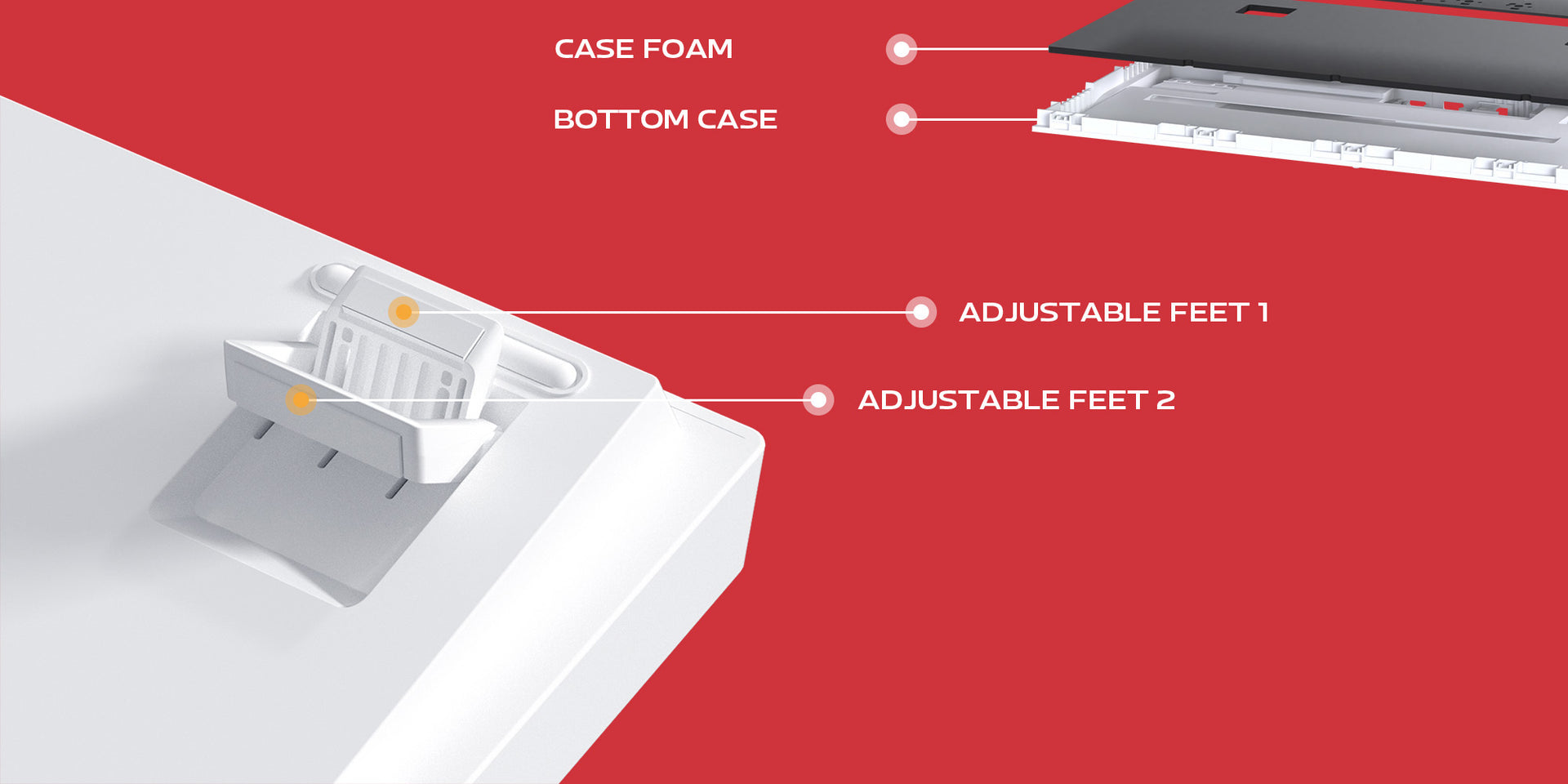 CASE FOAM

BOTTOM CASE

ADJUSTABLE FEET 1

ADJUSTABLE FEET 2